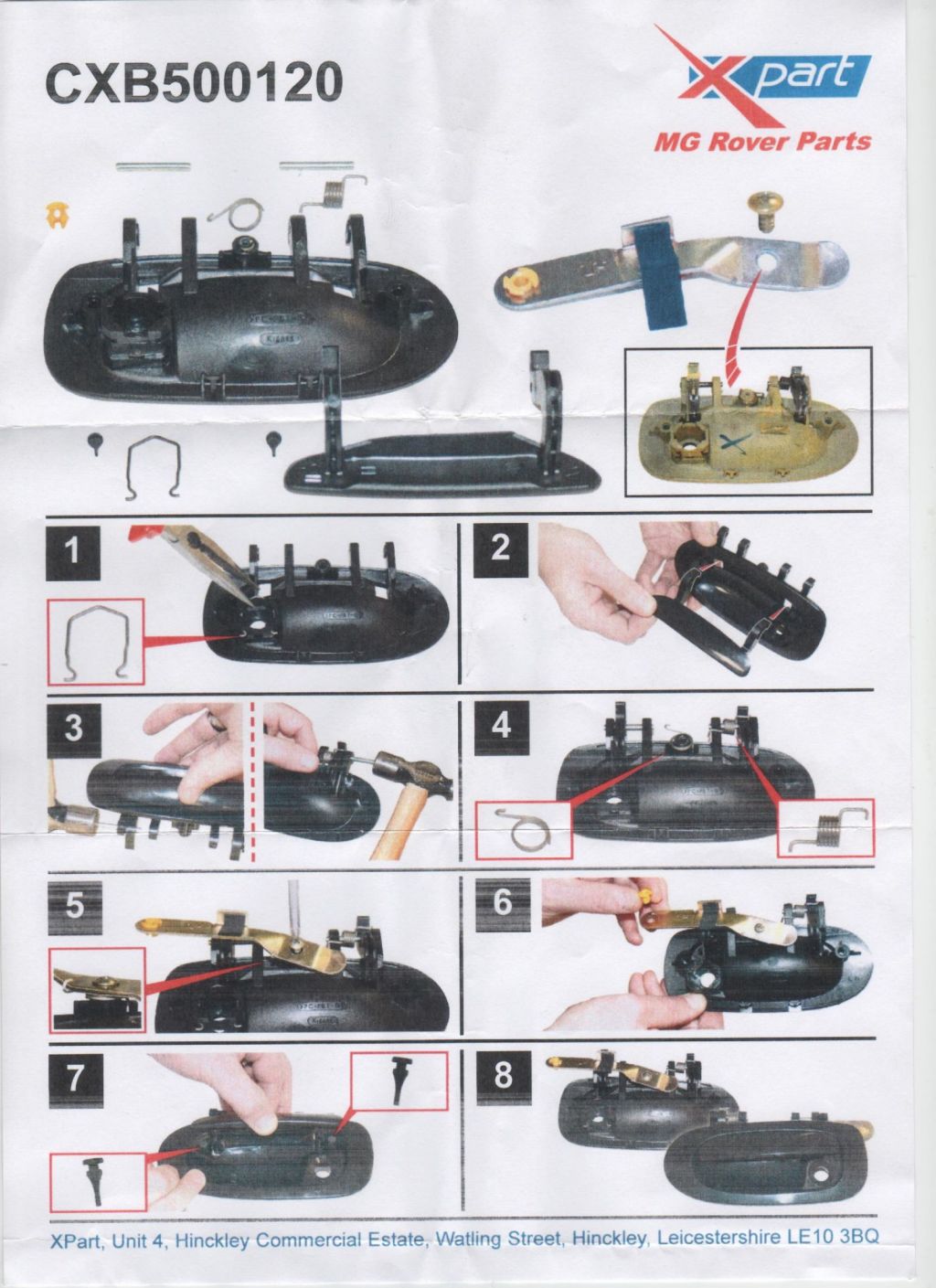 CXB500120

Xpart
MG Rover Parts

1

2

3

4

5

6

7

8

XPart, Unit 4, Hinckley Commercial Estate, Watling Street, Hinckley, Leicestershire LE10 3BQ