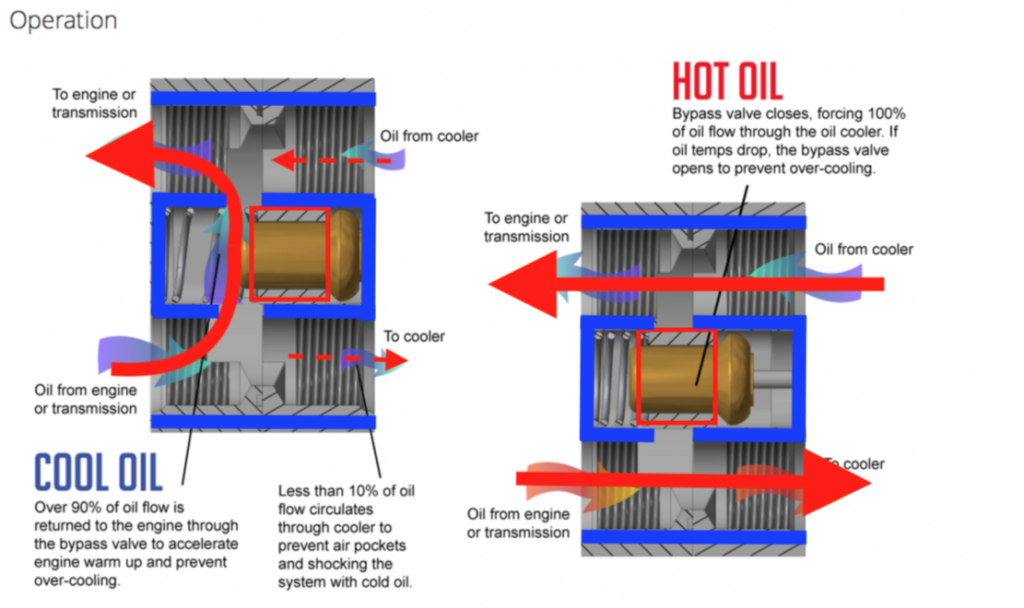 Operation

To engine or transmission

Oil from cooler

To cooler

Oil from engine or transmission

COOL OIL

Over 90% of oil flow is returned to the engine through the bypass valve to accelerate engine warm up and prevent over-cooling.

Less than 10% of oil flow circulates through cooler to prevent air pockets and shocking the system with cold oil.

HOT OIL

Bypass valve closes, forcing 100% of oil flow through the oil cooler. If oil temps drop, the bypass valve opens to prevent over-cooling.

To engine or transmission

Oil from cooler

To cooler

Oil from engine or transmission