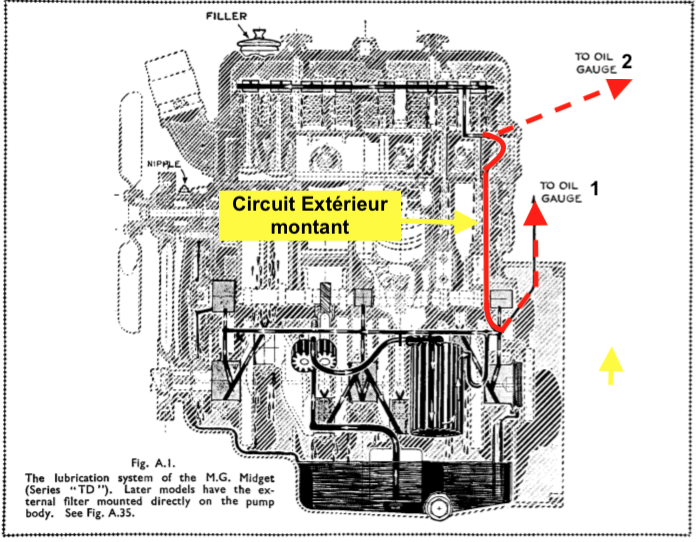 FILLER

TO OIL GAUGE 2

NIPPLE

TO OIL GAUGE 1

Circuit Extérieur montant

Fig. A.1.
The lubrication system of the M.G. Midget (Series "TD"). Later models have the external filter mounted directly on the pump body. See Fig. A.35.