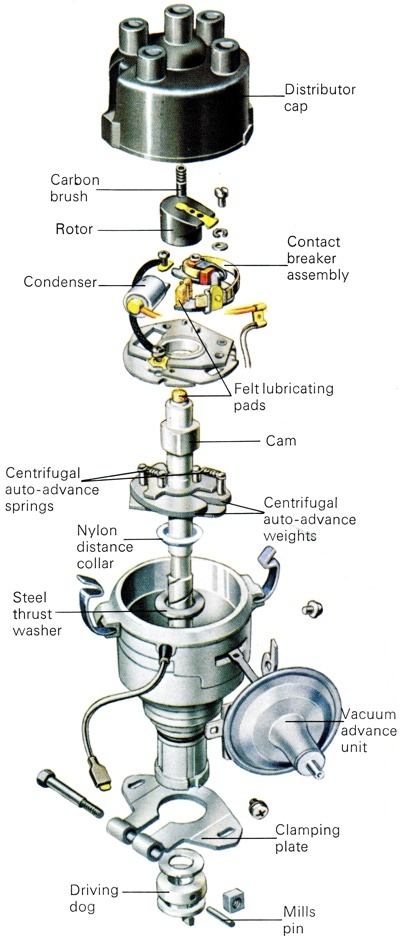 Distributor cap

Carbon brush

Rotor

Contact breaker assembly

Condenser

Felt lubricating pads

Cam

Centrifugal auto-advance springs

Centrifugal auto-advance weights

Nylon distance collar

Steel thrust washer

Vacuum advance unit

Clamping plate

Driving dog

Mills pin