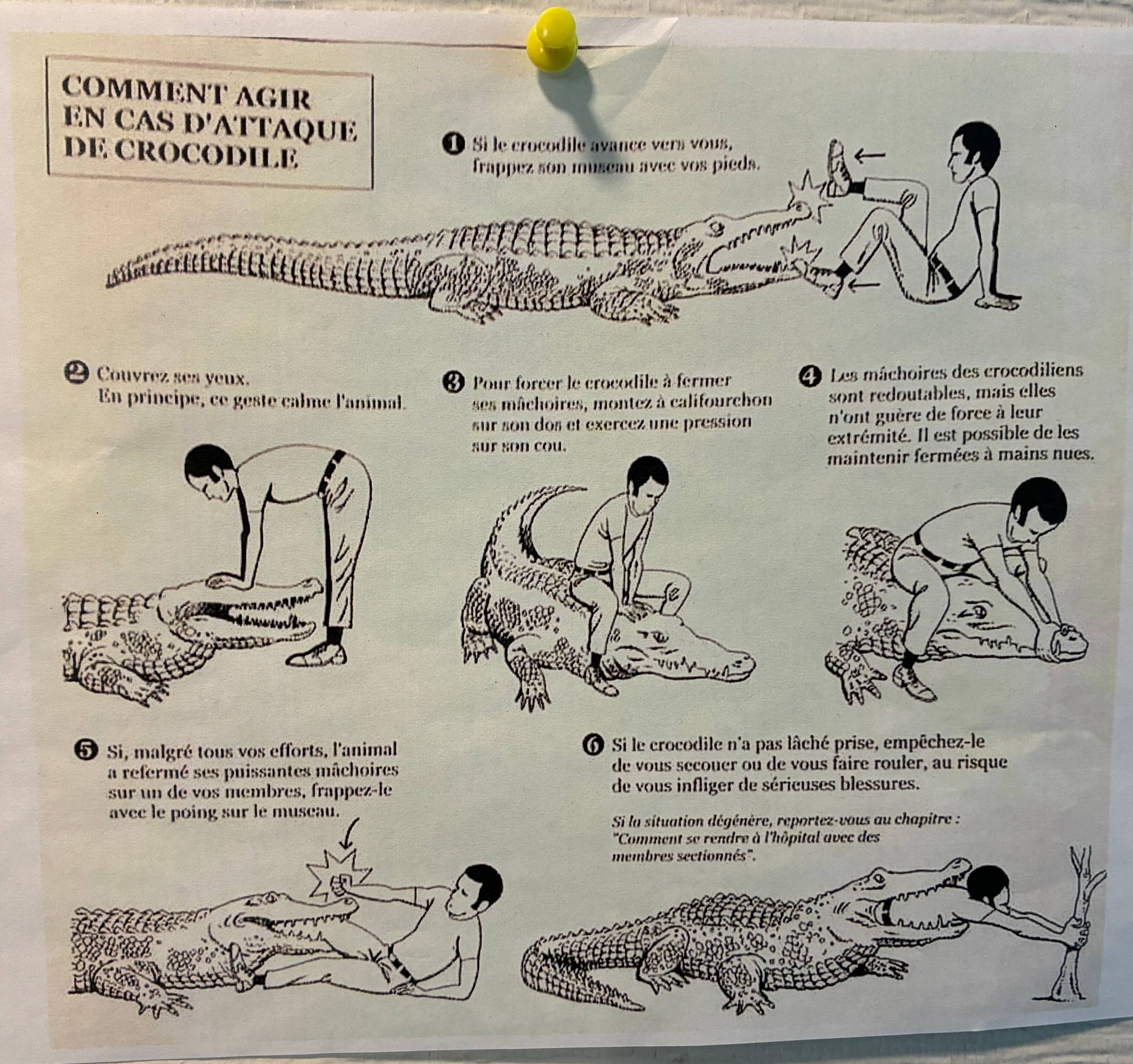 COMMENT AGIR
EN CAS D'ATTAQUE
DE CROCODILE

❶ Si le crocodile avance vers vous, frappez son museau avec vos pieds.

❷ Couvrez ses yeux. En principe, ce geste calme l'animal.

❸ Pour forcer le crocodile à fermer ses mâchoires, montez à califourchon sur son dos et exercez une pression sur son cou.

❹ Les mâchoires des crocodiliens sont redoutables, mais elles n'ont guère de force à leur extrémité. Il est possible de les maintenir fermées à mains nues.

❺ Si, malgré tous vos efforts, l'animal a refermé ses puissantes mâchoires sur un de vos membres, frappez-le avec le poing sur le museau.

❻ Si le crocodile n'a pas lâché prise, empêchez-le de vous secouer ou de vous faire rouler, au risque de vous infliger de sérieuses blessures.

Si la situation dégénère, reportez-vous au chapitre : "Comment se rendre à l'hôpital avec des membres sectionnés".