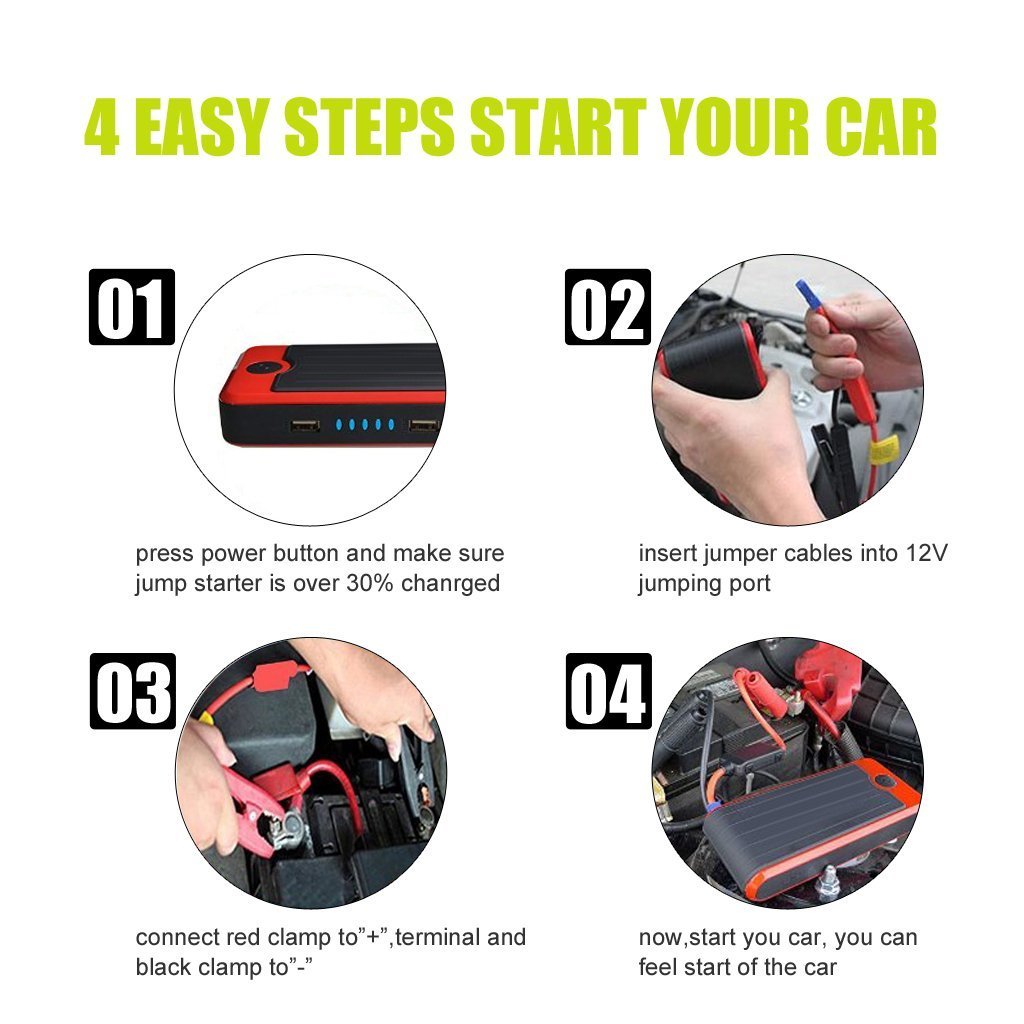 4 EASY STEPS START YOUR CAR

01

press power button and make sure jump starter is over 30% chanrged

02

insert jumper cables into 12V jumping port

03

connect red clamp to"+",terminal and black clamp to"-"

04

now,start you car, you can feel start of the car